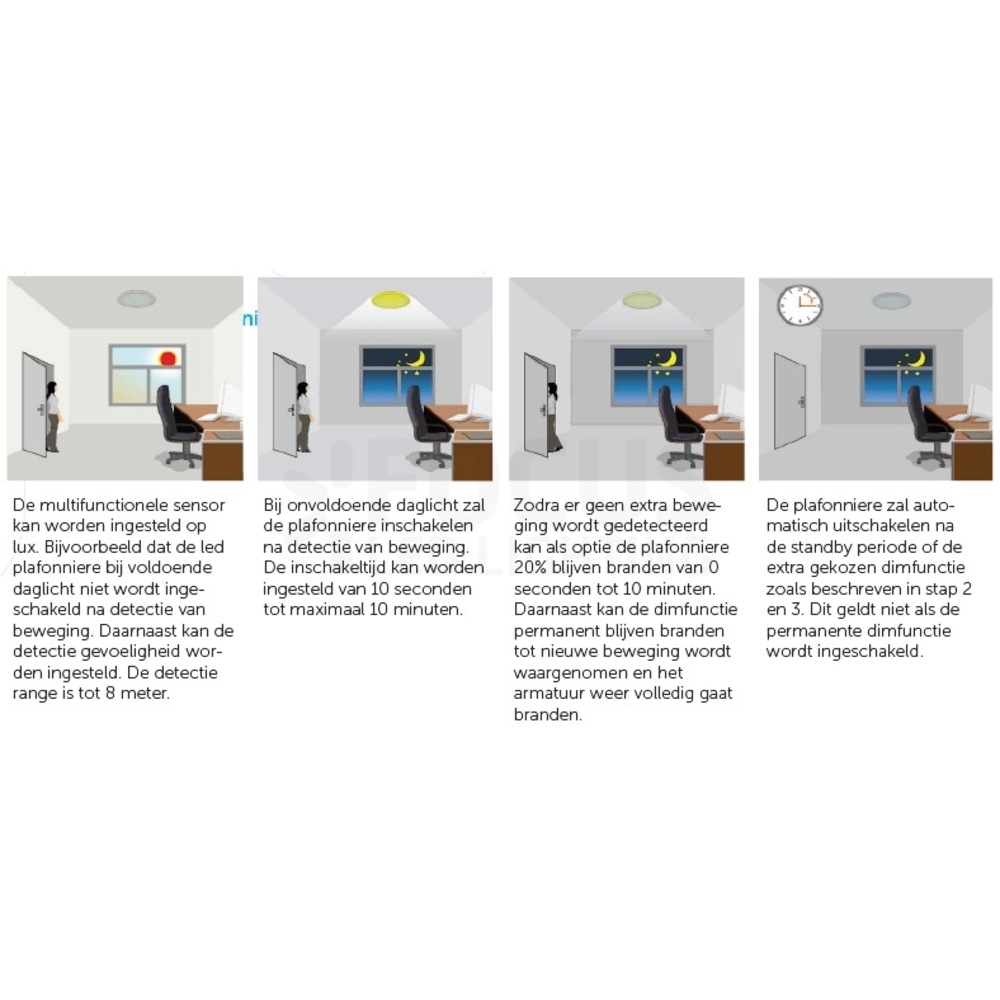 De multifunctionele sensor kan worden ingesteld op lux. Bijvoorbeeld dat de led plafonniere bij voldoende daglicht niet wordt ingeschakeld na detectie van beweging. Daarnaast kan de detectie gevoeligheid worden ingesteld. De detectie range is tot 8 meter.

Bij onvoldoende daglicht zal de plafonniere inschakelen na detectie van beweging. De inschakeltijd kan worden ingesteld van 10 seconden tot maximaal 10 minuten.

Zodra er geen extra beweging wordt gedetecteerd kan als optie de plafonniere 20% blijven branden van 0 seconden tot 10 minuten. Daarnaast kan de dimfunctie permanent blijven branden tot nieuwe beweging wordt waargenomen en het armatuur weer volledig gaat branden.

De plafonniere zal automatisch uitschakelen na de standby periode of de extra gekozen dimfunctie zoals beschreven in stap 2 en 3. Dit geldt niet als de permanente dimfunctie wordt ingeschakeld.